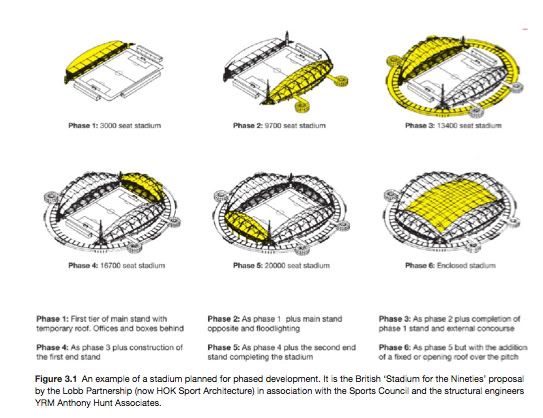 Phase 1: 3000 seat stadium

Phase 2: 9700 seat stadium

Phase 3: 13400 seat stadium

Phase 4: 16700 seat stadium

Phase 5: 20000 seat stadium

Phase 6: Enclosed stadium

Phase 1: First tier of main stand with temporary roof. Offices and boxes behind

Phase 2: As phase 1 plus main stand opposite and floodlighting

Phase 3: As phase 2 plus completion of phase 1 stand and external concourse

Phase 4: As phase 3 plus construction of the first end stand

Phase 5: As phase 4 plus the second end stand completing the stadium

Phase 6: As phase 5 but with the addition of a fixed or opening roof over the pitch

Figure 3.1 An example of a stadium planned for phased development. It is the British 'Stadium for the Nineties' proposal by the Lobb Partnership (now HOK Sport Architecture) in association with the Sports Council and the structural engineers YRM Anthony Hunt Associates.